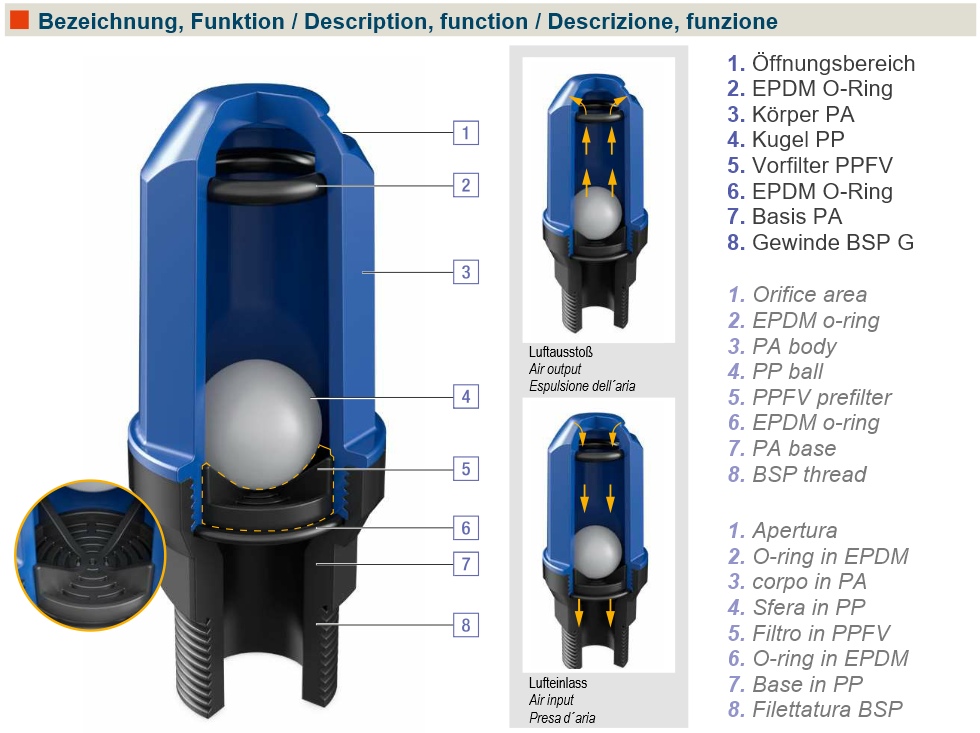 Bezeichnung, Funktion / Description, function / Descrizione, funzione

1
2
3
4
5
6
7
8

Luftausstoß
Air output
Espulsione dell´aria

Lufteinlass
Air input
Presa d´aria

1. Öffnungsbereich
2. EPDM O-Ring
3. Körper PA
4. Kugel PP
5. Vorfilter PPFV
6. EPDM O-Ring
7. Basis PA
8. Gewinde BSP G

1. Orifice area
2. EPDM o-ring
3. PA body
4. PP ball
5. PPFV prefilter
6. EPDM o-ring
7. PA base
8. BSP thread

1. Apertura
2. O-ring in EPDM
3. corpo in PA
4. Sfera in PP
5. Filtro in PPFV
6. O-ring in EPDM
7. Base in PP
8. Filettatura BSP